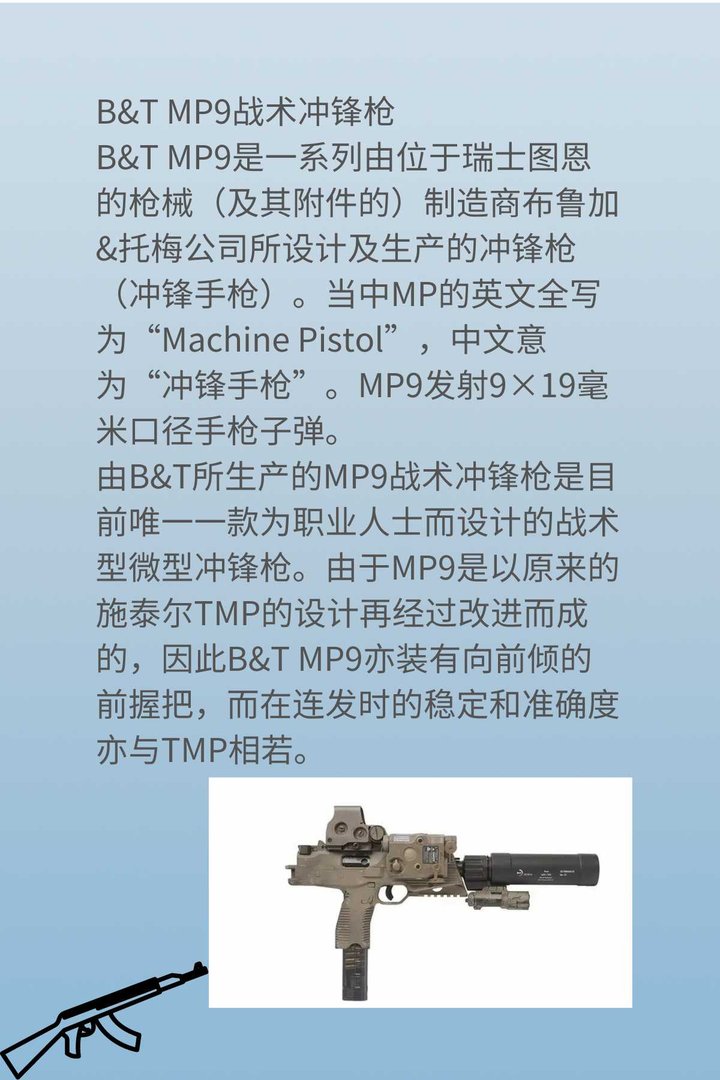 B&T MP9战术冲锋枪
B&T MP9是一系列由位于瑞士图恩的枪械（及其附件的）制造商布鲁加&托梅公司所设计及生产的冲锋枪（冲锋手枪）。当中MP的英文全写为“Machine Pistol”，中文意为“冲锋手枪”。MP9发射9×19毫米口径手枪子弹。
由B&T所生产的MP9战术冲锋枪是目前唯一一款为职业人士而设计的战术型微型冲锋枪。由于MP9是以原来的施泰尔TMP的设计再经过改进而成的，因此B&T MP9亦装有向前倾的前握把，而在连发时的稳定和准确度亦与TMP相若。